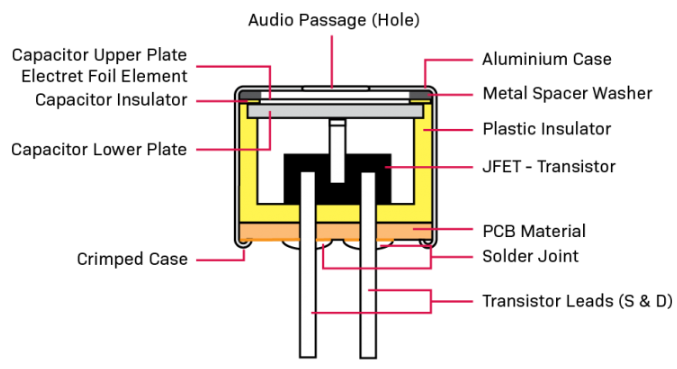 Audio Passage (Hole)

Capacitor Upper Plate
Electret Foil Element
Capacitor Insulator

Capacitor Lower Plate

Crimped Case

Aluminium Case
Metal Spacer Washer
Plastic Insulator
JFET - Transistor

PCB Material
Solder Joint
Transistor Leads (S & D)